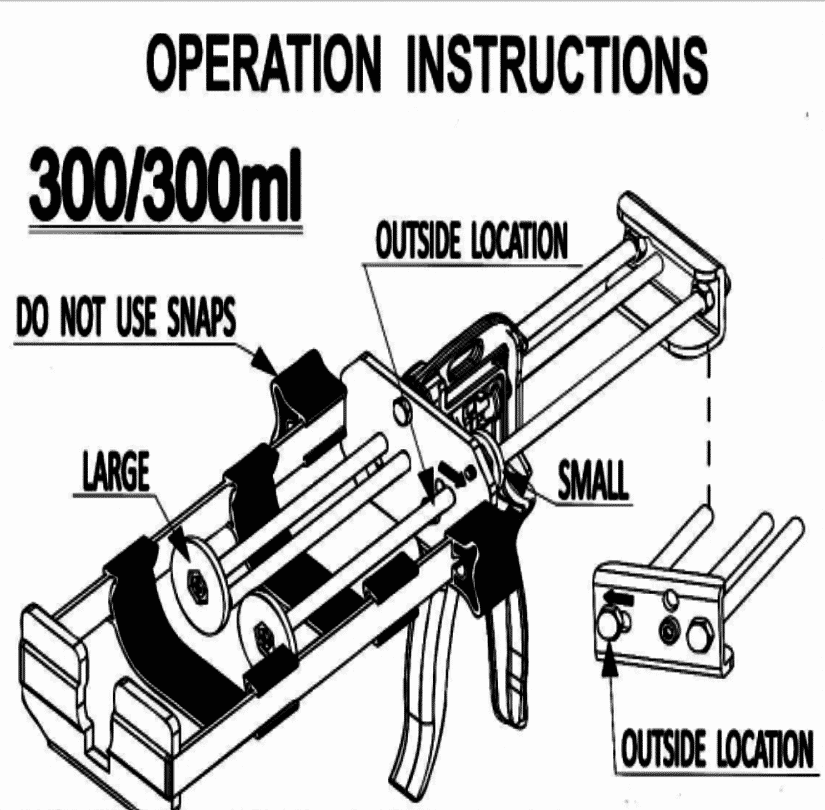 OPERATION INSTRUCTIONS

300/300ml

OUTSIDE LOCATION

DO NOT USE SNAPS

LARGE

SMALL

OUTSIDE LOCATION