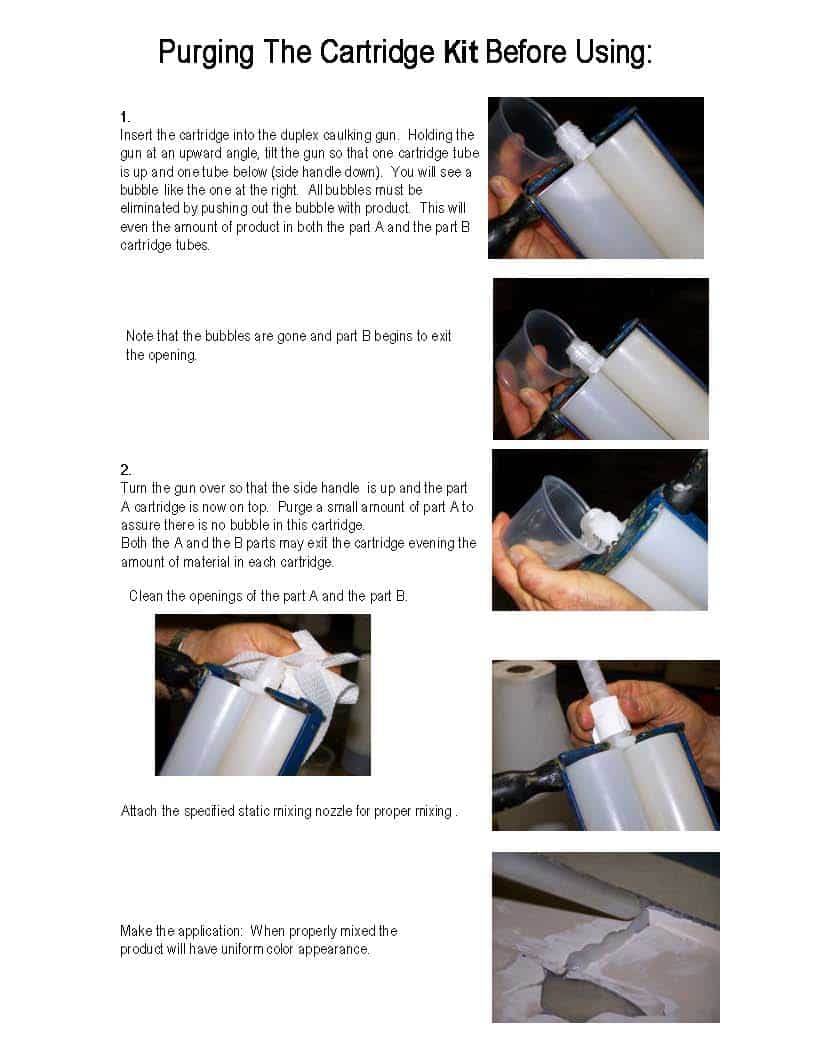 Purging The Cartridge Kit Before Using:

1.
Insert the cartridge into the duplex caulking gun. Holding the gun at an upward angle, tilt the gun so that one cartridge tube is up and one tube below (side handle down). You will see a bubble like the one at the right. All bubbles must be eliminated by pushing out the bubble with product. This will even the amount of product in both the part A and the part B cartridge tubes.

Note that the bubbles are gone and part B begins to exit the opening.

2.
Turn the gun over so that the side handle is up and the part A cartridge is now on top. Purge a small amount of part A to assure there is no bubble in this cartridge.
Both the A and the B parts may exit the cartridge evening the amount of material in each cartridge.

Clean the openings of the part A and the part B.

Attach the specified static mixing nozzle for proper mixing .

Make the application: When properly mixed the product will have uniform color appearance.